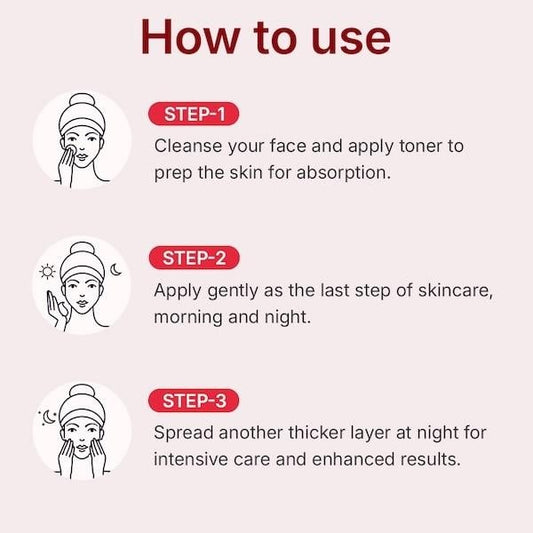 How to use

STEP-1

Cleanse your face and apply toner to prep the skin for absorption.

STEP-2

Apply gently as the last step of skincare, morning and night.

STEP-3

Spread another thicker layer at night for intensive care and enhanced results.