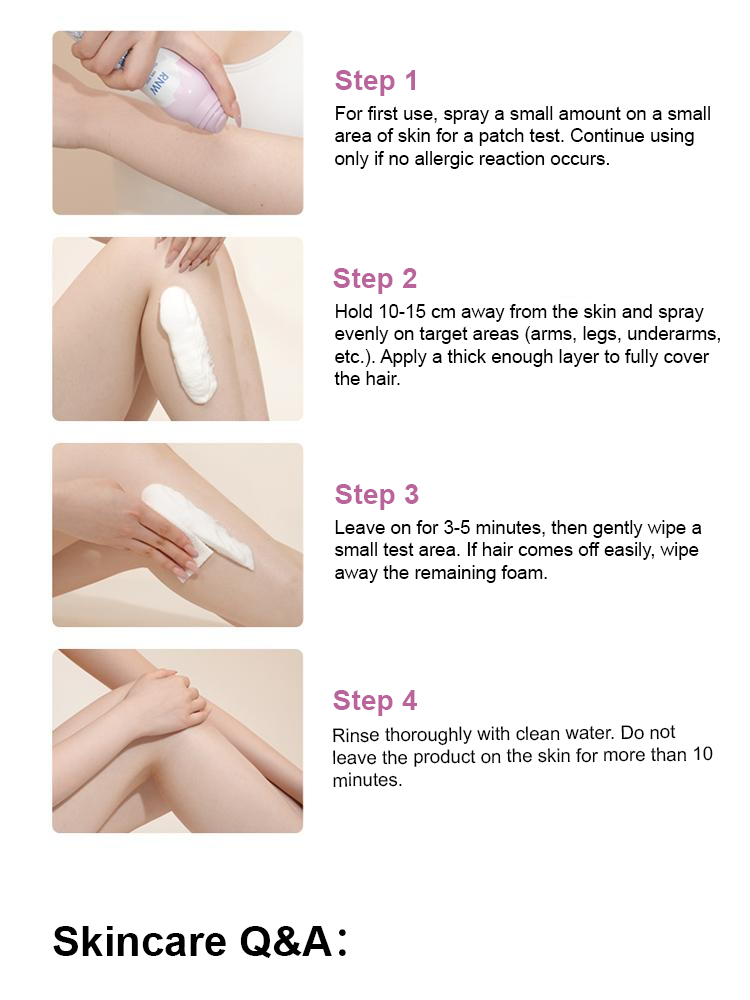 RNW

Step 1
For first use, spray a small amount on a small area of skin for a patch test. Continue using only if no allergic reaction occurs.

Step 2
Hold 10-15 cm away from the skin and spray evenly on target areas (arms, legs, underarms, etc.). Apply a thick enough layer to fully cover the hair.

Step 3
Leave on for 3-5 minutes, then gently wipe a small test area. If hair comes off easily, wipe away the remaining foam.

Step 4
Rinse thoroughly with clean water. Do not leave the product on the skin for more than 10 minutes.

Skincare Q&A: